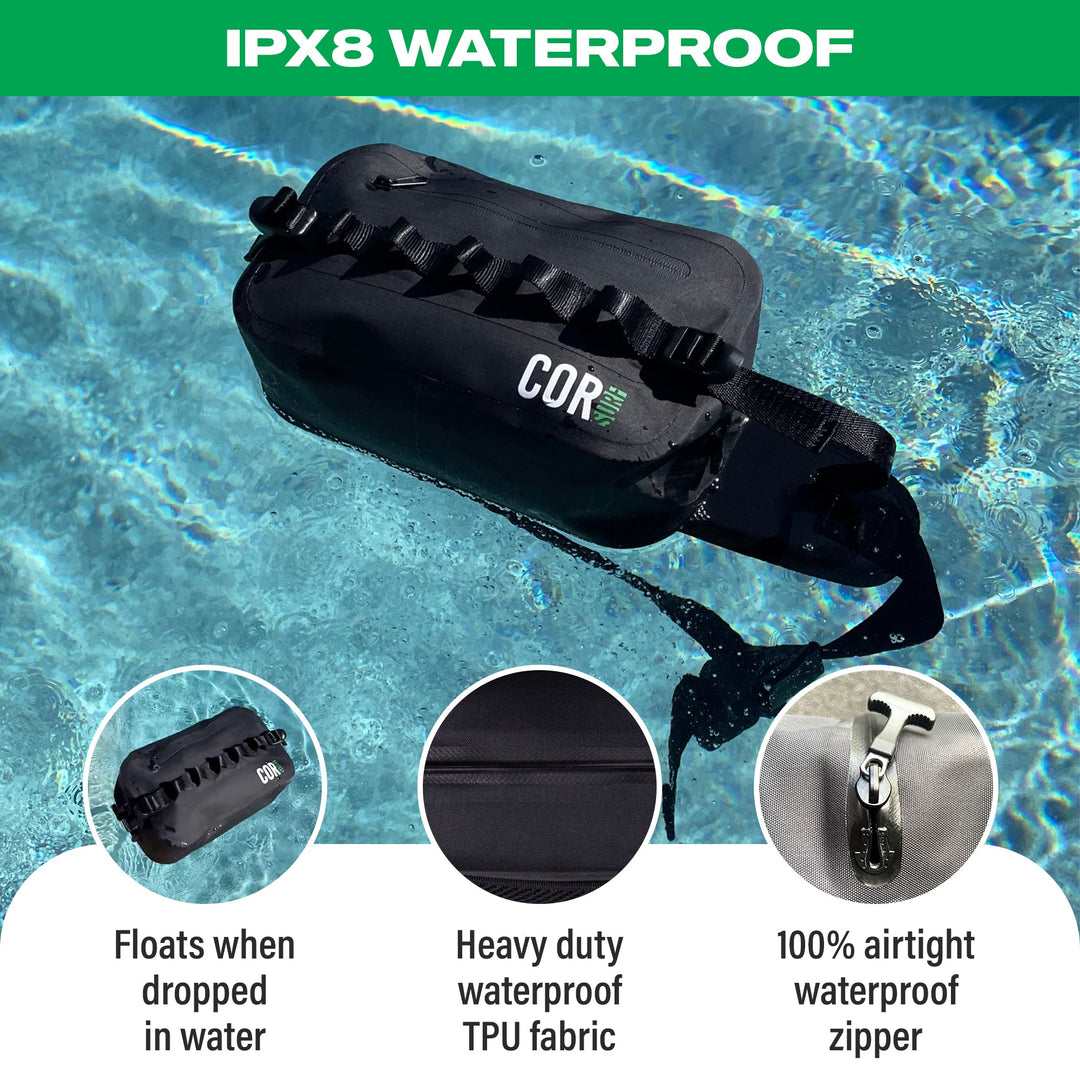 IPX8 WATERPROOF

COR SURF

COR

Floats when dropped in water

Heavy duty waterproof TPU fabric

100% airtight waterproof zipper